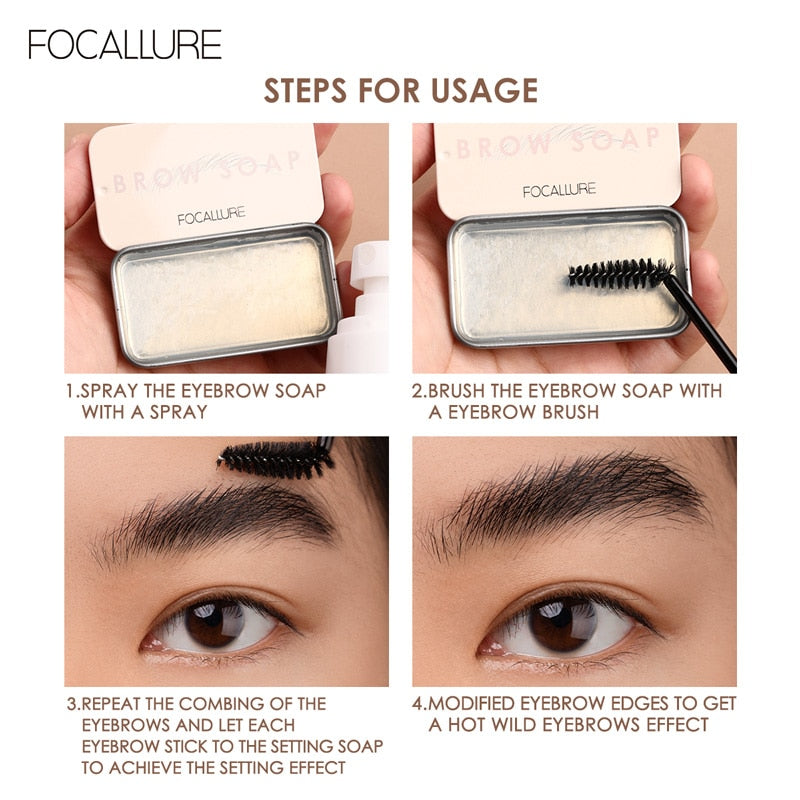 FOCALLURE

STEPS FOR USAGE

BROW SOAP

FOCALLURE

1.SPRAY THE EYEBROW SOAP WITH A SPRAY

BROW SOAP

FOCALLURE

2.BRUSH THE EYEBROW SOAP WITH A EYEBROW BRUSH

3.REPEAT THE COMBING OF THE EYEBROWS AND LET EACH EYEBROW STICK TO THE SETTING SOAP TO ACHIEVE THE SETTING EFFECT

4.MODIFIED EYEBROW EDGES TO GET A HOT WILD EYEBROWS EFFECT